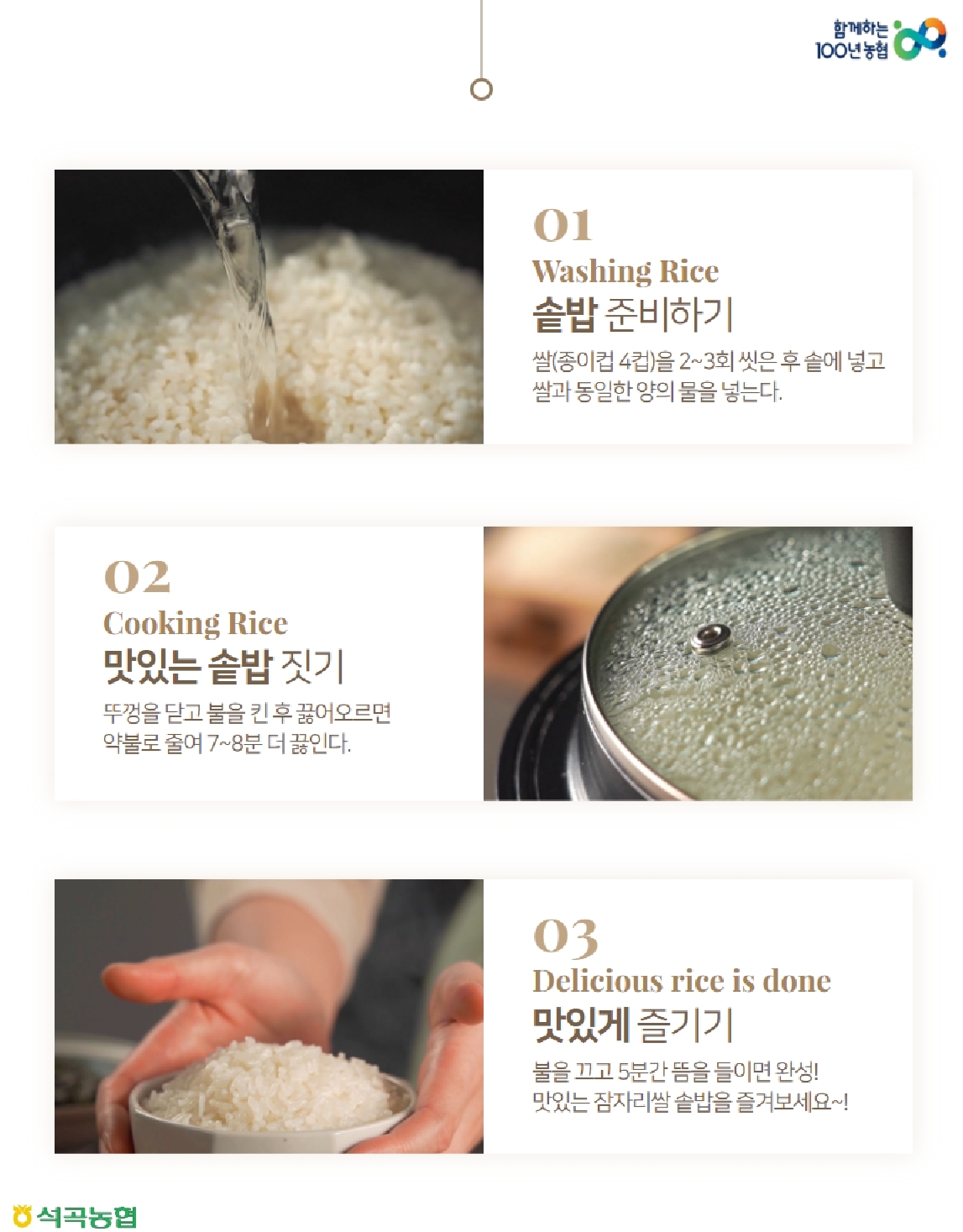 함께하는
100년 농협

01
Washing Rice
솥밥 준비하기
쌀(종이컵 4컵)을 2~3회 씻은 후 솥에 넣고 쌀과 동일한 양의 물을 넣는다.

02
Cooking Rice
맛있는 솥밥 짓기
뚜껑을 닫고 불을 킨 후 끓어오르면 약불로 줄여 7~8분 더 끓인다.

03
Delicious rice is done
맛있게 즐기기
불을 끄고 5분간 뜸을 들이면 완성! 맛있는 잠자리쌀 솥밥을 즐겨보세요~!

석곡농협